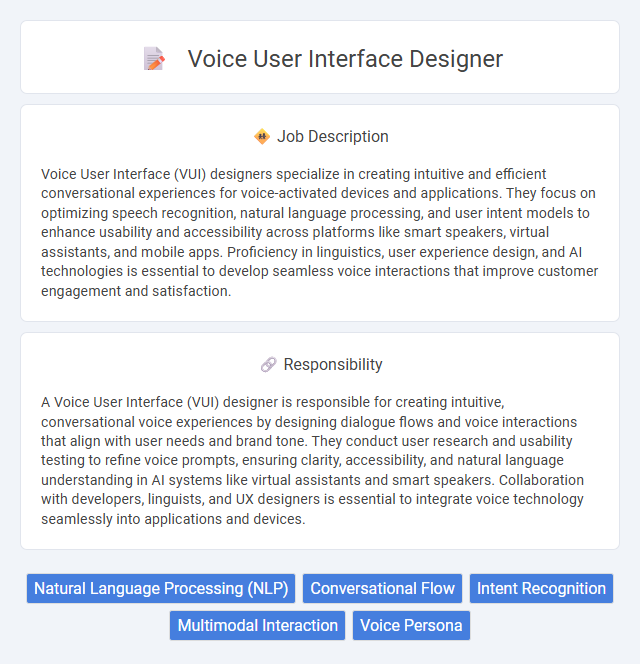 Voice User Interface Designer

Job Description

Voice User Interface (VUI) designers specialize in creating intuitive and efficient conversational experiences for voice-activated devices and applications. They focus on optimizing speech recognition, natural language processing, and user intent models to enhance usability and accessibility across platforms like smart speakers, virtual assistants, and mobile apps. Proficiency in linguistics, user experience design, and AI technologies is essential to develop seamless voice interactions that improve customer engagement and satisfaction.

Responsibility

A Voice User Interface (VUI) designer is responsible for creating intuitive, conversational voice experiences by designing dialogue flows and voice interactions that align with user needs and brand tone. They conduct user research and usability testing to refine voice prompts, ensuring clarity, accessibility, and natural language understanding in AI systems like virtual assistants and smart speakers. Collaboration with developers, linguists, and UX designers is essential to integrate voice technology seamlessly into applications and devices.

Natural Language Processing (NLP) Conversational Flow Intent Recognition Multimodal Interaction Voice Persona