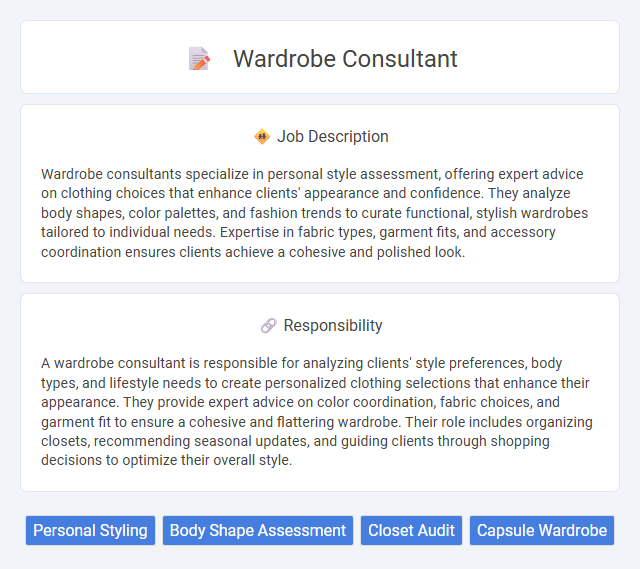 Wardrobe Consultant

Job Description

Wardrobe consultants specialize in personal style assessment, offering expert advice on clothing choices that enhance clients' appearance and confidence. They analyze body shapes, color palettes, and fashion trends to curate functional, stylish wardrobes tailored to individual needs. Expertise in fabric types, garment fits, and accessory coordination ensures clients achieve a cohesive and polished look.

Responsibility

A wardrobe consultant is responsible for analyzing clients' style preferences, body types, and lifestyle needs to create personalized clothing selections that enhance their appearance. They provide expert advice on color coordination, fabric choices, and garment fit to ensure a cohesive and flattering wardrobe. Their role includes organizing closets, recommending seasonal updates, and guiding clients through shopping decisions to optimize their overall style.

Personal Styling

Body Shape Assessment

Closet Audit

Capsule Wardrobe