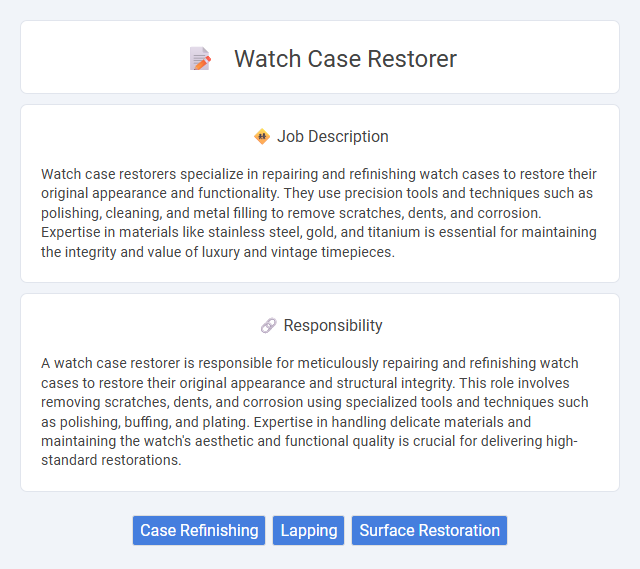 Watch Case Restorer

Job Description

Watch case restorers specialize in repairing and refinishing watch cases to restore their original appearance and functionality. They use precision tools and techniques such as polishing, cleaning, and metal filling to remove scratches, dents, and corrosion. Expertise in materials like stainless steel, gold, and titanium is essential for maintaining the integrity and value of luxury and vintage timepieces.

Responsibility

A watch case restorer is responsible for meticulously repairing and refinishing watch cases to restore their original appearance and structural integrity. This role involves removing scratches, dents, and corrosion using specialized tools and techniques such as polishing, buffing, and plating. Expertise in handling delicate materials and maintaining the watch's aesthetic and functional quality is crucial for delivering high-standard restorations.

Case Refinishing

Lapping

Surface Restoration