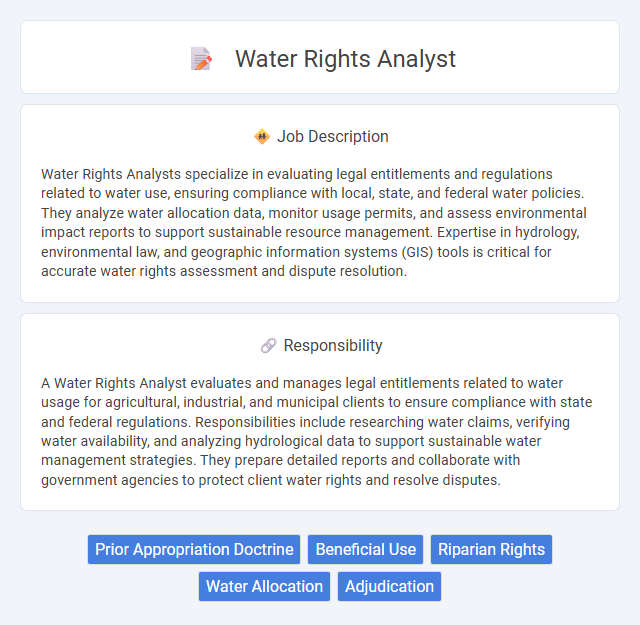 Water Rights Analyst

Job Description

Water Rights Analysts specialize in evaluating legal entitlements and regulations related to water use, ensuring compliance with local, state, and federal water policies. They analyze water allocation data, monitor usage permits, and assess environmental impact reports to support sustainable resource management. Expertise in hydrology, environmental law, and geographic information systems (GIS) tools is critical for accurate water rights assessment and dispute resolution.

Responsibility

A Water Rights Analyst evaluates and manages legal entitlements related to water usage for agricultural, industrial, and municipal clients to ensure compliance with state and federal regulations. Responsibilities include researching water claims, verifying water availability, and analyzing hydrological data to support sustainable water management strategies. They prepare detailed reports and collaborate with government agencies to protect client water rights and resolve disputes.

Prior Appropriation Doctrine

Beneficial Use

Riparian Rights

Water Allocation

Adjudication