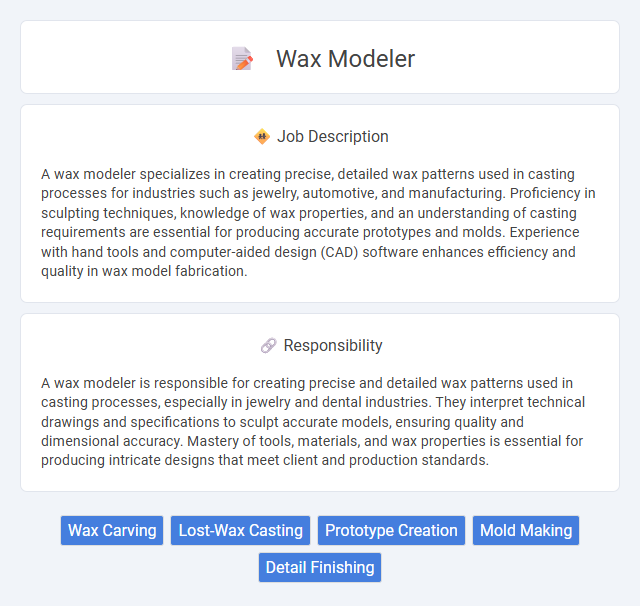 Wax Modeler

Job Description

A wax modeler specializes in creating precise, detailed wax patterns used in casting processes for industries such as jewelry, automotive, and manufacturing. Proficiency in sculpting techniques, knowledge of wax properties, and an understanding of casting requirements are essential for producing accurate prototypes and molds. Experience with hand tools and computer-aided design (CAD) software enhances efficiency and quality in wax model fabrication.

Responsibility

A wax modeler is responsible for creating precise and detailed wax patterns used in casting processes, especially in jewelry and dental industries. They interpret technical drawings and specifications to sculpt accurate models, ensuring quality and dimensional accuracy. Mastery of tools, materials, and wax properties is essential for producing intricate designs that meet client and production standards.

Wax Carving
Lost-Wax Casting
Prototype Creation
Mold Making
Detail Finishing