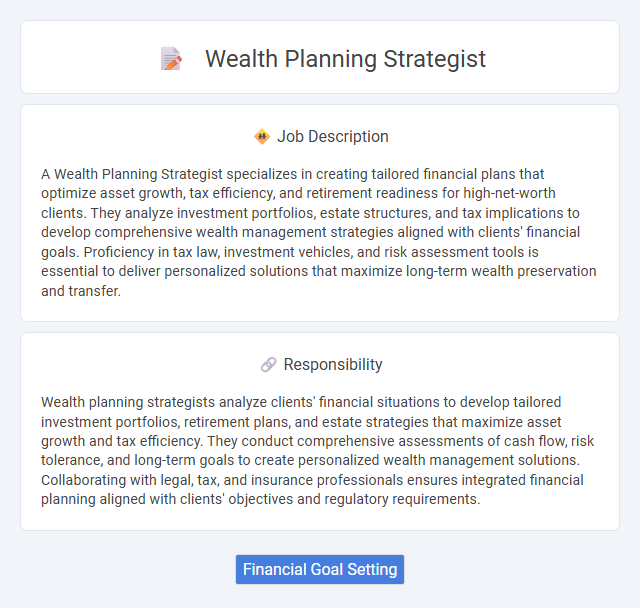 Wealth Planning Strategist

Job Description

A Wealth Planning Strategist specializes in creating tailored financial plans that optimize asset growth, tax efficiency, and retirement readiness for high-net-worth clients. They analyze investment portfolios, estate structures, and tax implications to develop comprehensive wealth management strategies aligned with clients' financial goals. Proficiency in tax law, investment vehicles, and risk assessment tools is essential to deliver personalized solutions that maximize long-term wealth preservation and transfer.

Responsibility

Wealth planning strategists analyze clients' financial situations to develop tailored investment portfolios, retirement plans, and estate strategies that maximize asset growth and tax efficiency. They conduct comprehensive assessments of cash flow, risk tolerance, and long-term goals to create personalized wealth management solutions. Collaborating with legal, tax, and insurance professionals ensures integrated financial planning aligned with clients' objectives and regulatory requirements.

Financial Goal Setting