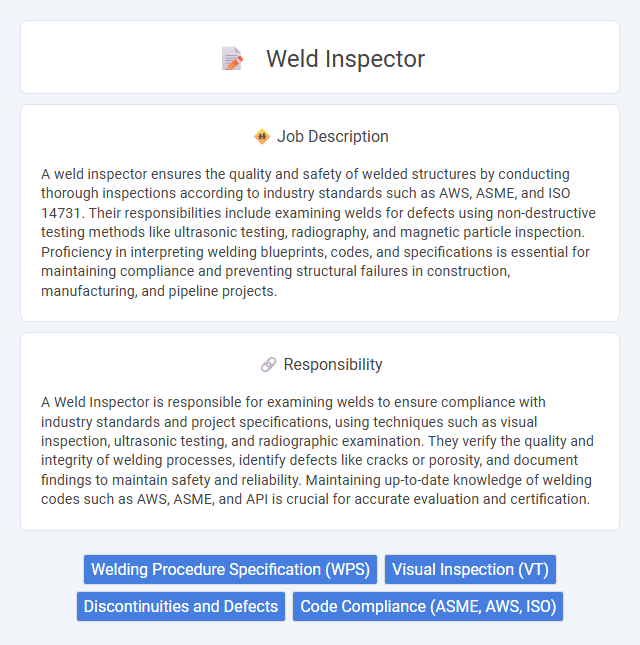 Weld Inspector

Job Description

A weld inspector ensures the quality and safety of welded structures by conducting thorough inspections according to industry standards such as AWS, ASME, and ISO 14731. Their responsibilities include examining welds for defects using non-destructive testing methods like ultrasonic testing, radiography, and magnetic particle inspection. Proficiency in interpreting welding blueprints, codes, and specifications is essential for maintaining compliance and preventing structural failures in construction, manufacturing, and pipeline projects.

Responsibility

A Weld Inspector is responsible for examining welds to ensure compliance with industry standards and project specifications, using techniques such as visual inspection, ultrasonic testing, and radiographic examination. They verify the quality and integrity of welding processes, identify defects like cracks or porosity, and document findings to maintain safety and reliability. Maintaining up-to-date knowledge of welding codes such as AWS, ASME, and API is crucial for accurate evaluation and certification.

Welding Procedure Specification (WPS)
Visual Inspection (VT)
Discontinuities and Defects
Code Compliance (ASME, AWS, ISO)