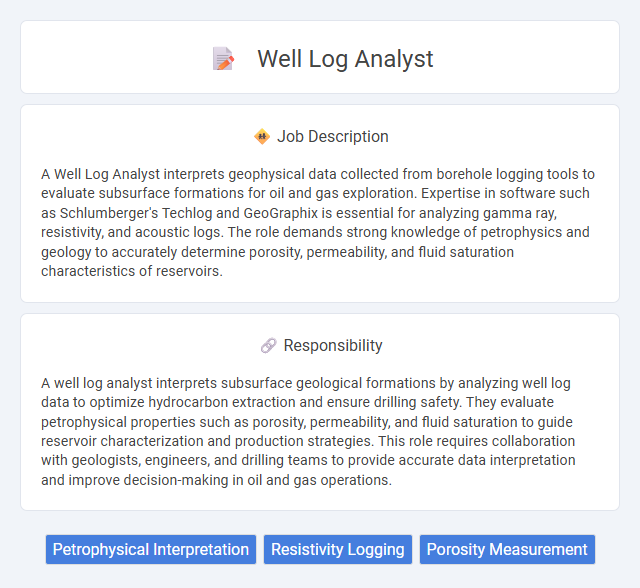 Well Log Analyst

Job Description

A Well Log Analyst interprets geophysical data collected from borehole logging tools to evaluate subsurface formations for oil and gas exploration. Expertise in software such as Schlumberger's Techlog and GeoGraphix is essential for analyzing gamma ray, resistivity, and acoustic logs. The role demands strong knowledge of petrophysics and geology to accurately determine porosity, permeability, and fluid saturation characteristics of reservoirs.

Responsibility

A well log analyst interprets subsurface geological formations by analyzing well log data to optimize hydrocarbon extraction and ensure drilling safety. They evaluate petrophysical properties such as porosity, permeability, and fluid saturation to guide reservoir characterization and production strategies. This role requires collaboration with geologists, engineers, and drilling teams to provide accurate data interpretation and improve decision-making in oil and gas operations.

Petrophysical Interpretation

Resistivity Logging

Porosity Measurement