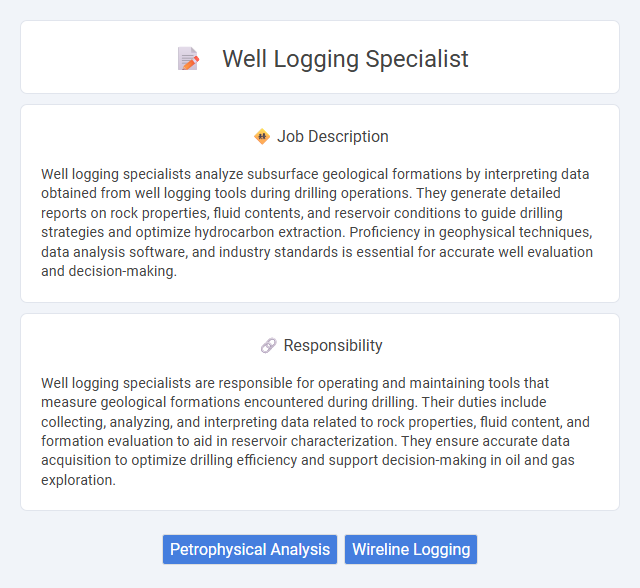 Well Logging Specialist

Job Description

Well logging specialists analyze subsurface geological formations by interpreting data obtained from well logging tools during drilling operations. They generate detailed reports on rock properties, fluid contents, and reservoir conditions to guide drilling strategies and optimize hydrocarbon extraction. Proficiency in geophysical techniques, data analysis software, and industry standards is essential for accurate well evaluation and decision-making.

Responsibility

Well logging specialists are responsible for operating and maintaining tools that measure geological formations encountered during drilling. Their duties include collecting, analyzing, and interpreting data related to rock properties, fluid content, and formation evaluation to aid in reservoir characterization. They ensure accurate data acquisition to optimize drilling efficiency and support decision-making in oil and gas exploration.

Petrophysical Analysis

Wireline Logging