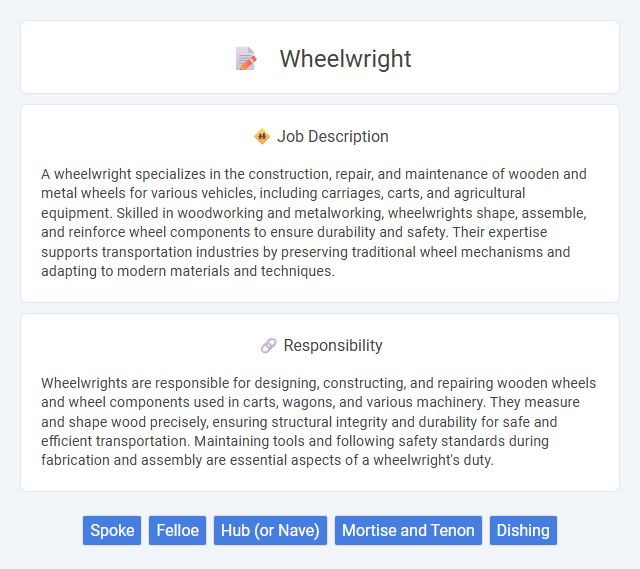 Wheelwright

Job Description

A wheelwright specializes in the construction, repair, and maintenance of wooden and metal wheels for various vehicles, including carriages, carts, and agricultural equipment. Skilled in woodworking and metalworking, wheelwrights shape, assemble, and reinforce wheel components to ensure durability and safety. Their expertise supports transportation industries by preserving traditional wheel mechanisms and adapting to modern materials and techniques.

Responsibility

Wheelwrights are responsible for designing, constructing, and repairing wooden wheels and wheel components used in carts, wagons, and various machinery. They measure and shape wood precisely, ensuring structural integrity and durability for safe and efficient transportation. Maintaining tools and following safety standards during fabrication and assembly are essential aspects of a wheelwright's duty.

Spoke Felloe Hub (or Nave) Mortise and Tenon Dishing