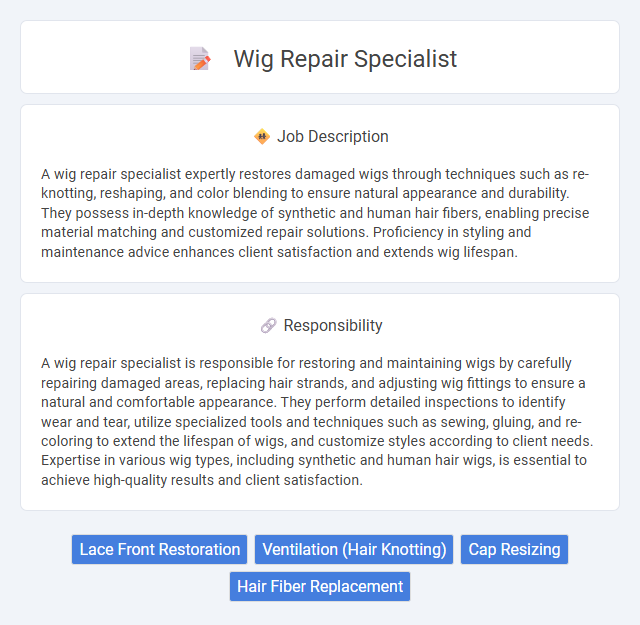 Wig Repair Specialist

Job Description

A wig repair specialist expertly restores damaged wigs through techniques such as re-knotting, reshaping, and color blending to ensure natural appearance and durability. They possess in-depth knowledge of synthetic and human hair fibers, enabling precise material matching and customized repair solutions. Proficiency in styling and maintenance advice enhances client satisfaction and extends wig lifespan.

Responsibility

A wig repair specialist is responsible for restoring and maintaining wigs by carefully repairing damaged areas, replacing hair strands, and adjusting wig fittings to ensure a natural and comfortable appearance. They perform detailed inspections to identify wear and tear, utilize specialized tools and techniques such as sewing, gluing, and re-coloring to extend the lifespan of wigs, and customize styles according to client needs. Expertise in various wig types, including synthetic and human hair wigs, is essential to achieve high-quality results and client satisfaction.

Lace Front Restoration
Ventilation (Hair Knotting)
Cap Resizing
Hair Fiber Replacement