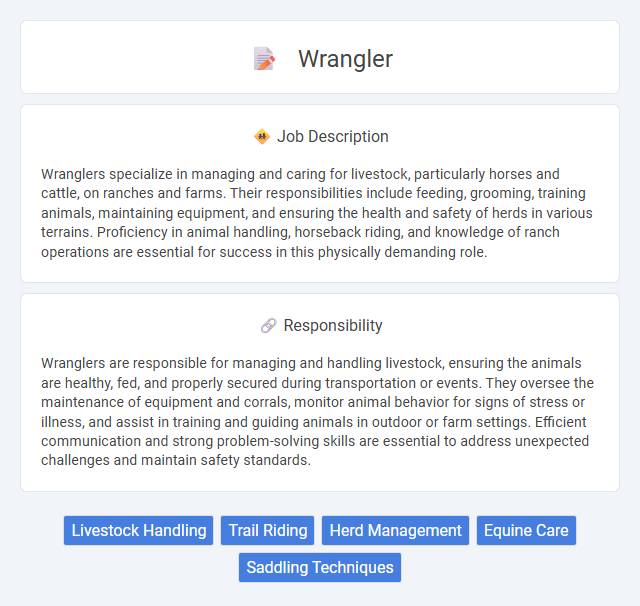 Wrangler

Job Description

Wranglers specialize in managing and caring for livestock, particularly horses and cattle, on ranches and farms. Their responsibilities include feeding, grooming, training animals, maintaining equipment, and ensuring the health and safety of herds in various terrains. Proficiency in animal handling, horseback riding, and knowledge of ranch operations are essential for success in this physically demanding role.

Responsibility

Wranglers are responsible for managing and handling livestock, ensuring the animals are healthy, fed, and properly secured during transportation or events. They oversee the maintenance of equipment and corrals, monitor animal behavior for signs of stress or illness, and assist in training and guiding animals in outdoor or farm settings. Efficient communication and strong problem-solving skills are essential to address unexpected challenges and maintain safety standards.

Livestock Handling
Trail Riding
Herd Management
Equine Care
Saddling Techniques