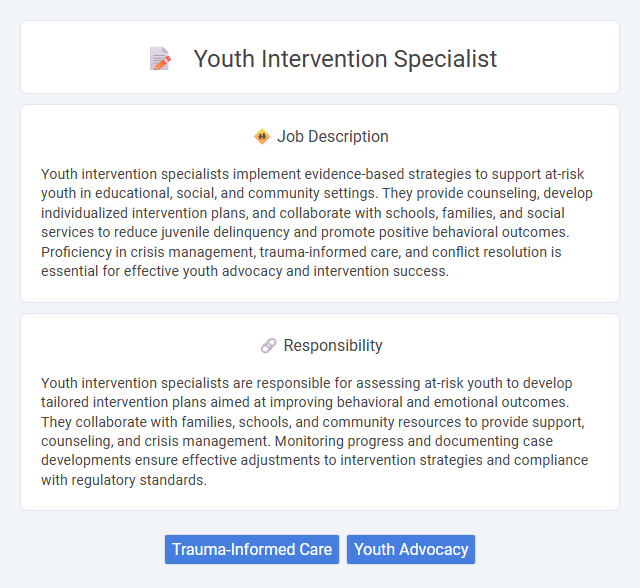 Youth Intervention Specialist

Job Description

Youth intervention specialists implement evidence-based strategies to support at-risk youth in educational, social, and community settings. They provide counseling, develop individualized intervention plans, and collaborate with schools, families, and social services to reduce juvenile delinquency and promote positive behavioral outcomes. Proficiency in crisis management, trauma-informed care, and conflict resolution is essential for effective youth advocacy and intervention success.

Responsibility

Youth intervention specialists are responsible for assessing at-risk youth to develop tailored intervention plans aimed at improving behavioral and emotional outcomes. They collaborate with families, schools, and community resources to provide support, counseling, and crisis management. Monitoring progress and documenting case developments ensure effective adjustments to intervention strategies and compliance with regulatory standards.

Trauma-Informed Care
Youth Advocacy